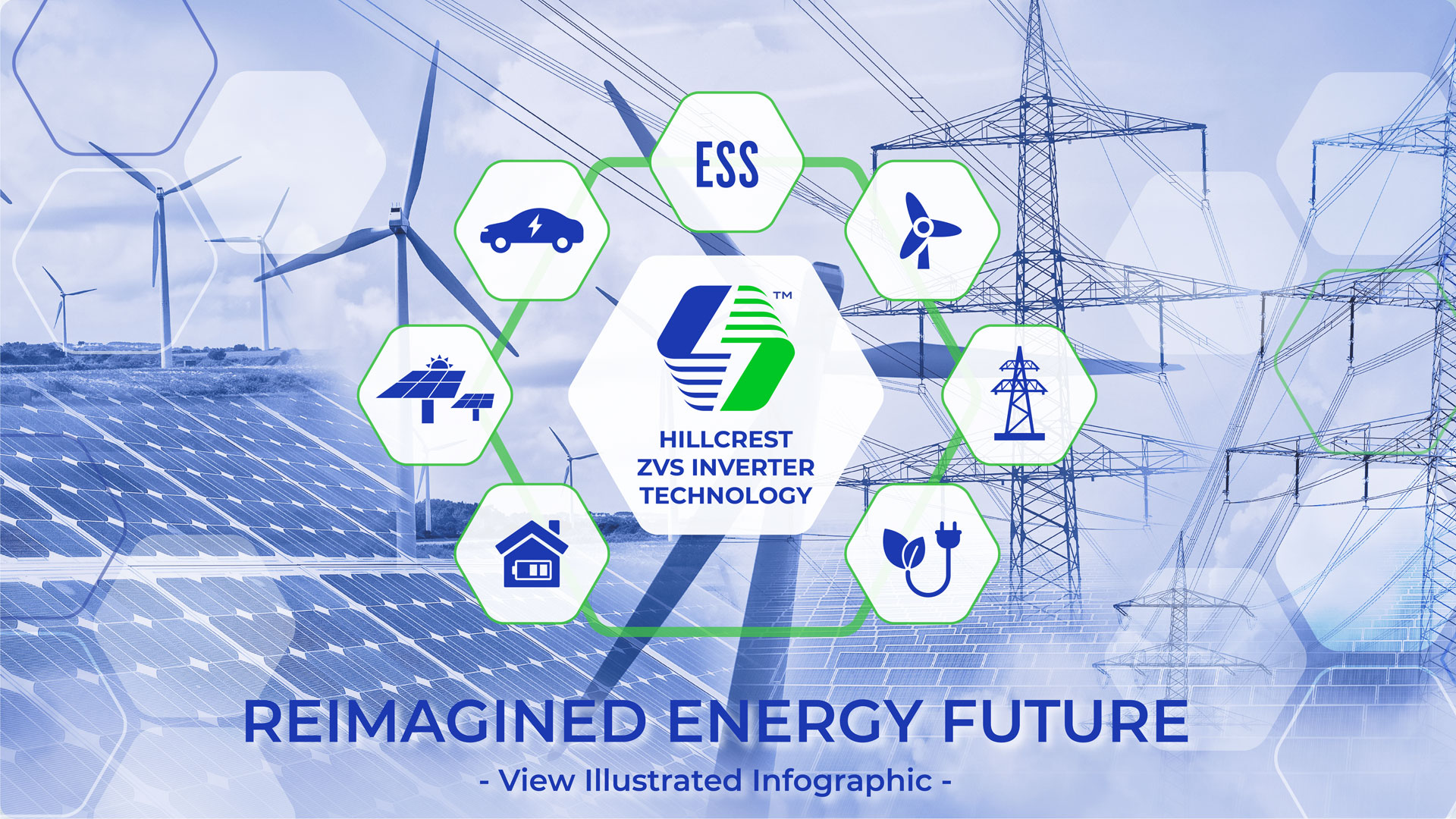 ESS

™

HILLCREST
ZVS INVERTER
TECHNOLOGY

REIMAGINED ENERGY FUTURE

- View Illustrated Infographic -